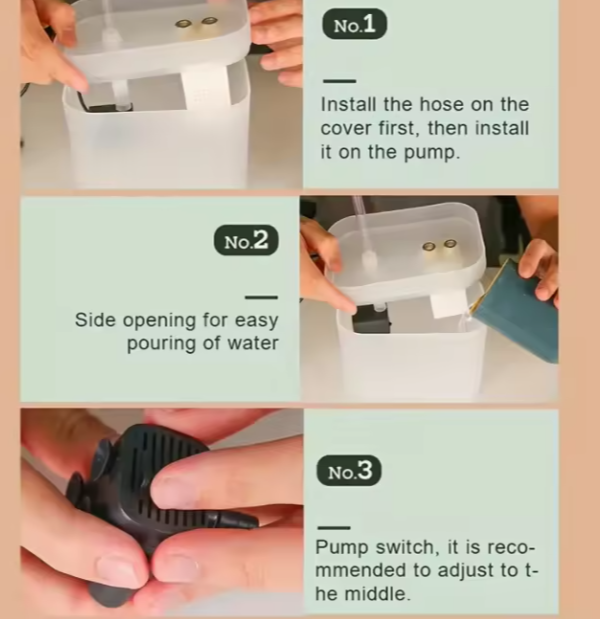 No.1

Install the hose on the cover first, then install it on the pump.

No.2

Side opening for easy pouring of water

No.3

Pump switch, it is recommended to adjust to the middle.